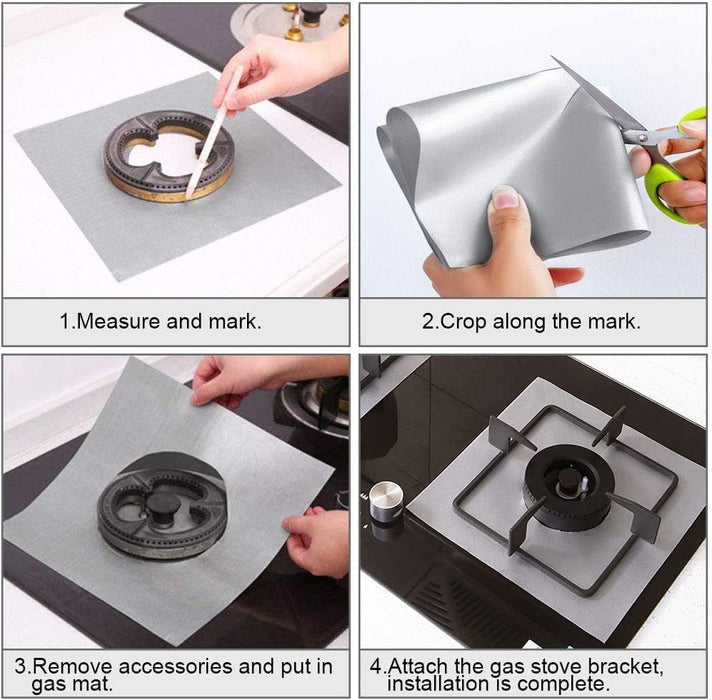 1.Measure and mark.

2.Crop along the mark.

3.Remove accessories and put in gas mat.

4.Attach the gas stove bracket, installation is complete.