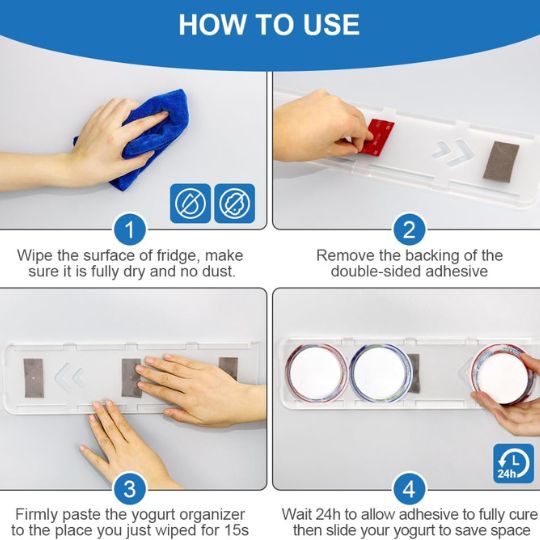 HOW TO USE

1

Wipe the surface of fridge, make sure it is fully dry and no dust.

2

Remove the backing of the double-sided adhesive

3

Firmly paste the yogurt organizer to the place you just wiped for 15s

24h

4

Wait 24h to allow adhesive to fully cure then slide your yogurt to save space