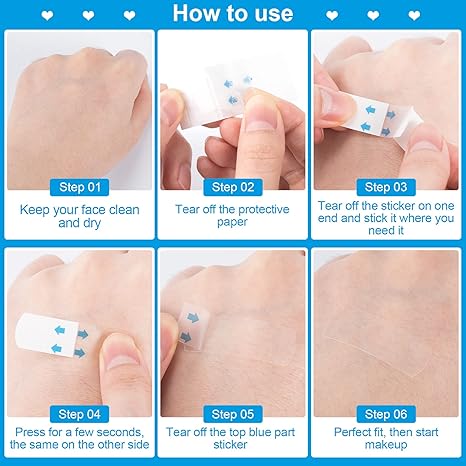 How to use

Step 01

Keep your face clean and dry

Step 02

Tear off the protective paper

Step 03

Tear off the sticker on one end and stick it where you need it

Step 04

Press for a few seconds, the same on the other side

Step 05

Tear off the top blue part sticker

Step 06

Perfect fit, then start makeup