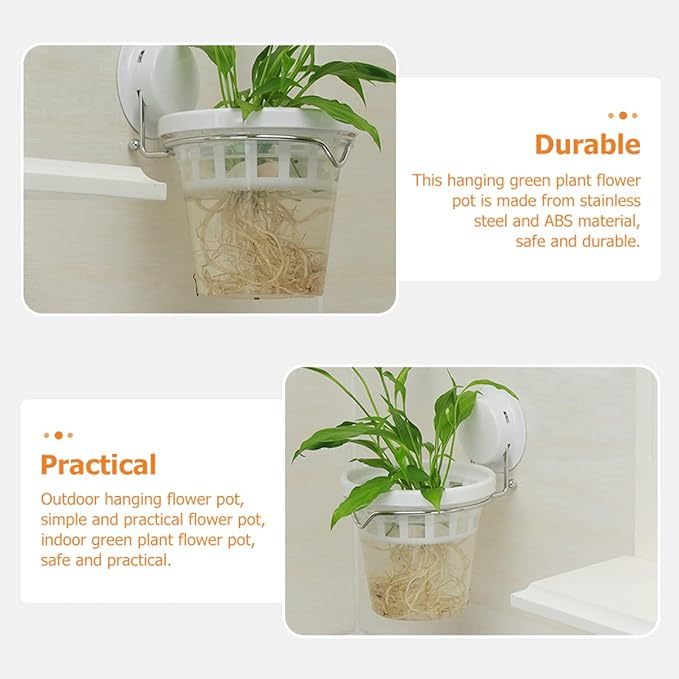 Durable

This hanging green plant flower pot is made from stainless steel and ABS material, safe and durable.

Practical

Outdoor hanging flower pot, simple and practical flower pot, indoor green plant flower pot, safe and practical.