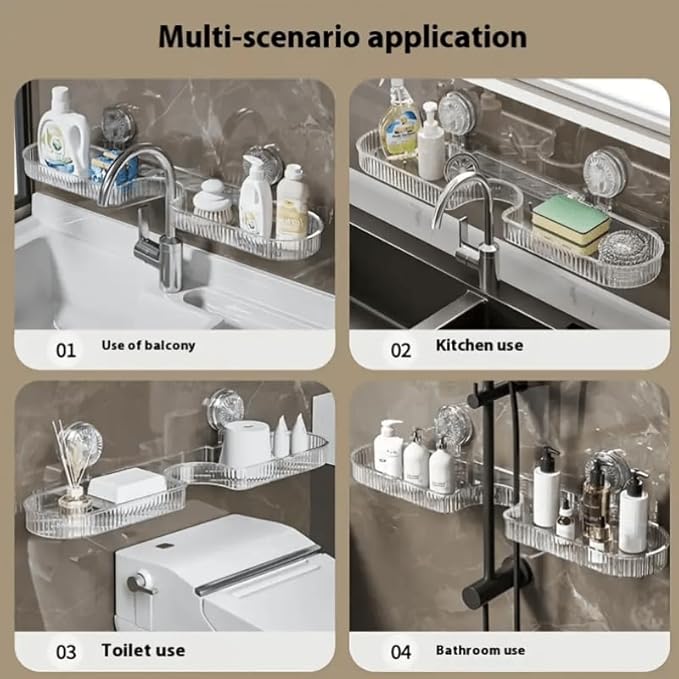 Multi-scenario application

01 Use of balcony

02 Kitchen use

03 Toilet use

04 Bathroom use