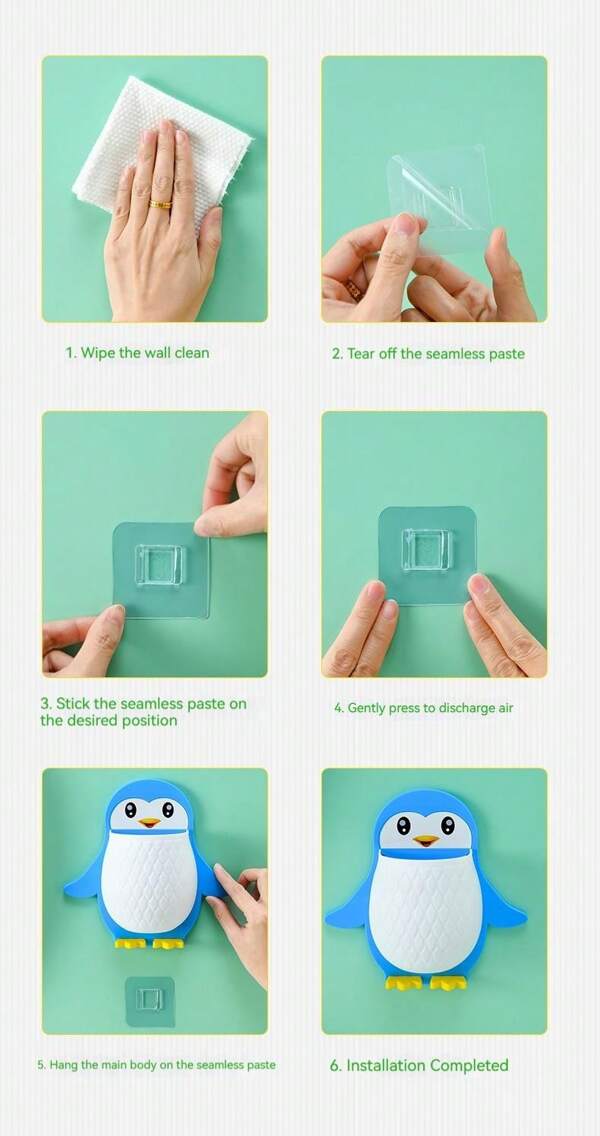 1. Wipe the wall clean

2. Tear off the seamless paste

3. Stick the seamless paste on the desired position

4. Gently press to discharge air

5. Hang the main body on the seamless paste

6. Installation Completed