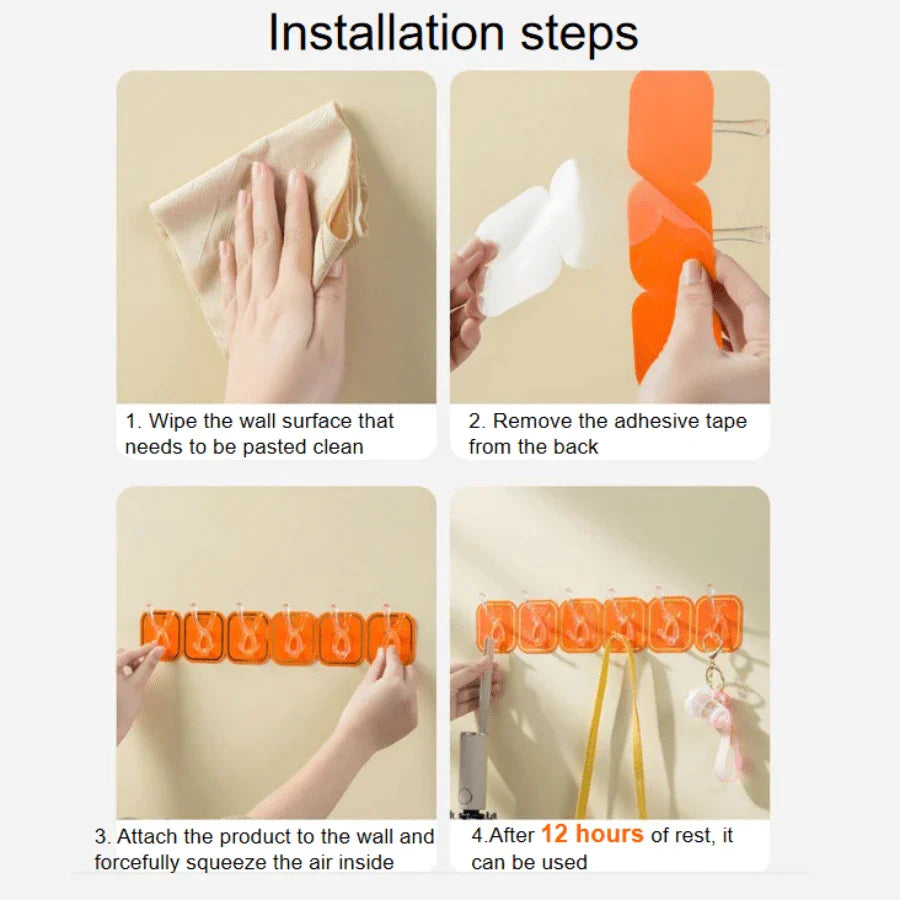 Installation steps

1. Wipe the wall surface that needs to be pasted clean

2. Remove the adhesive tape from the back

3. Attach the product to the wall and forcefully squeeze the air inside

4.After 12 hours of rest, it can be used