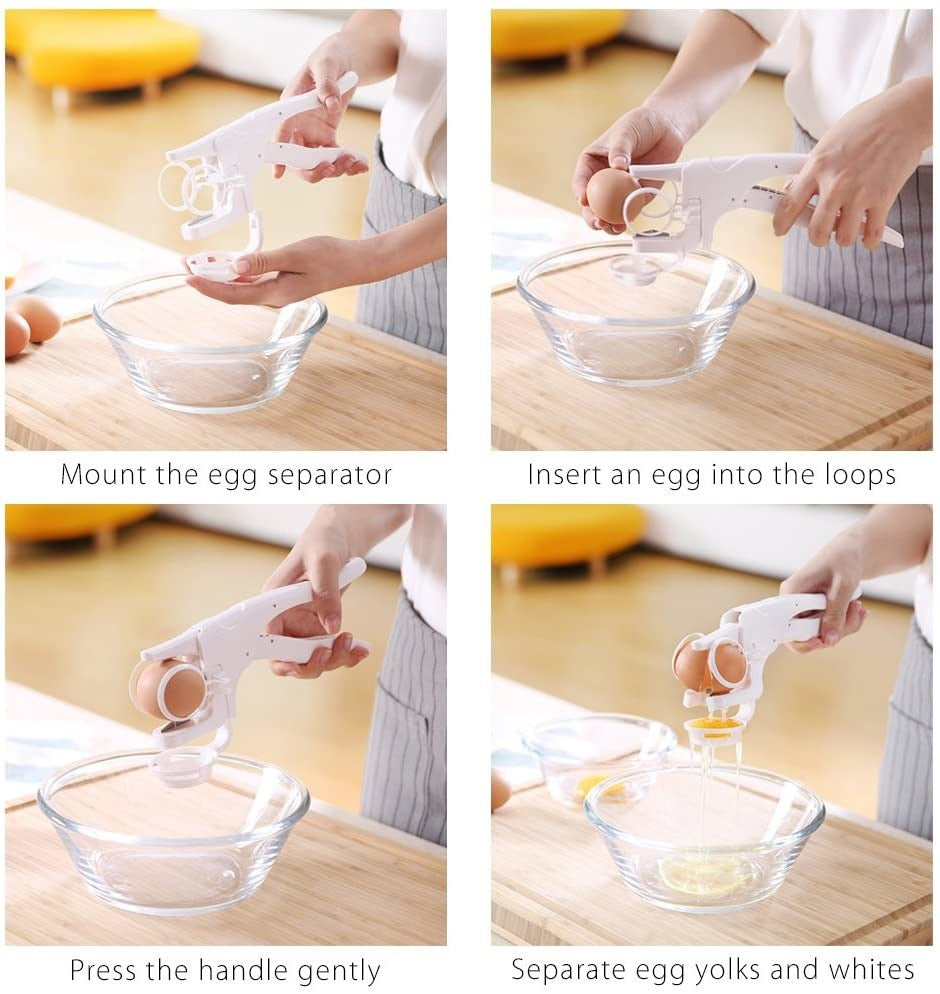 Mount the egg separator

Insert an egg into the loops

Press the handle gently

Separate egg yolks and whites