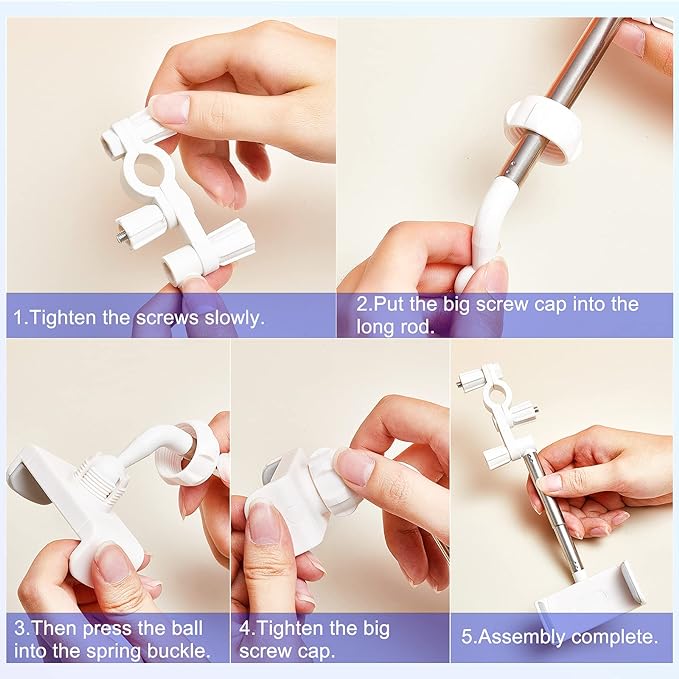 1.Tighten the screws slowly.

2.Put the big screw cap into the long rod.

3.Then press the ball into the spring buckle.

4.Tighten the big screw cap.

5.Assembly complete.