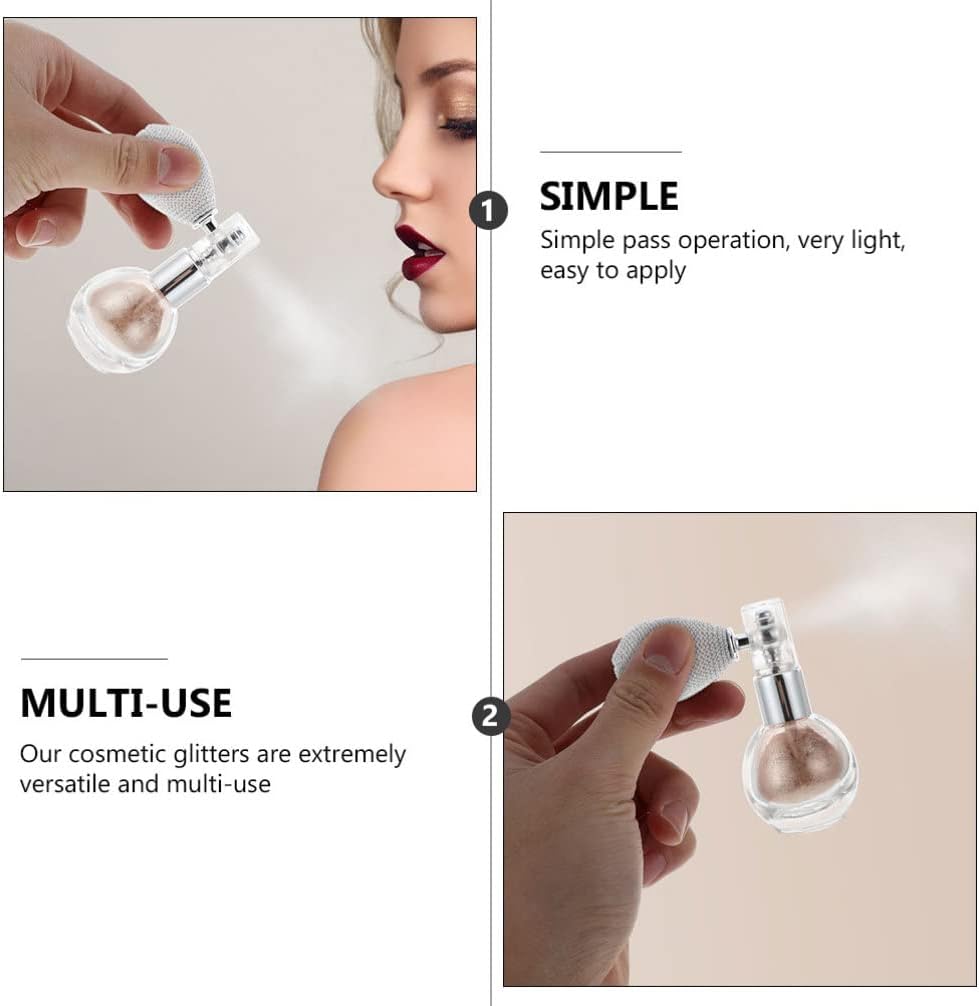 1

SIMPLE

Simple pass operation, very light, easy to apply

MULTI-USE

Our cosmetic glitters are extremely versatile and multi-use

2